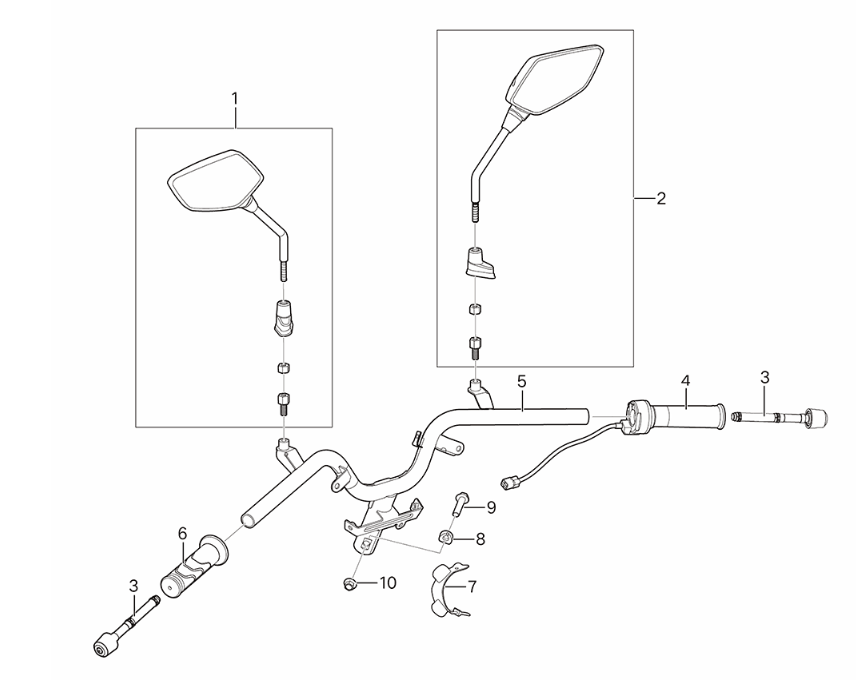 1
2
5
4
3
9
8
6
10
7
3