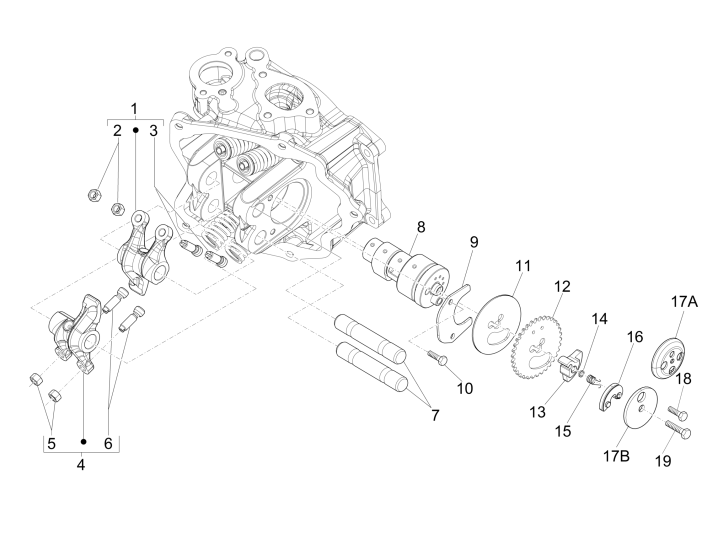 1
2
3
8
9
11
12
17A
14
16
18
10
7
13
15
17B
19
5
6
4