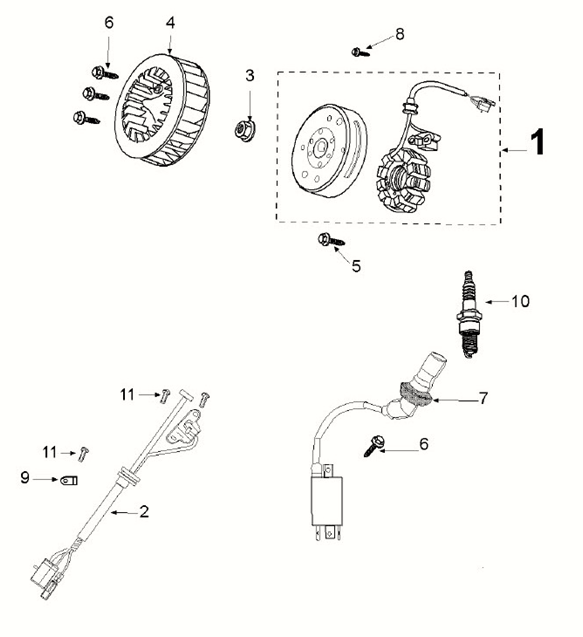 6
4
8
3
1
5
10
11
7
11
6
9
2