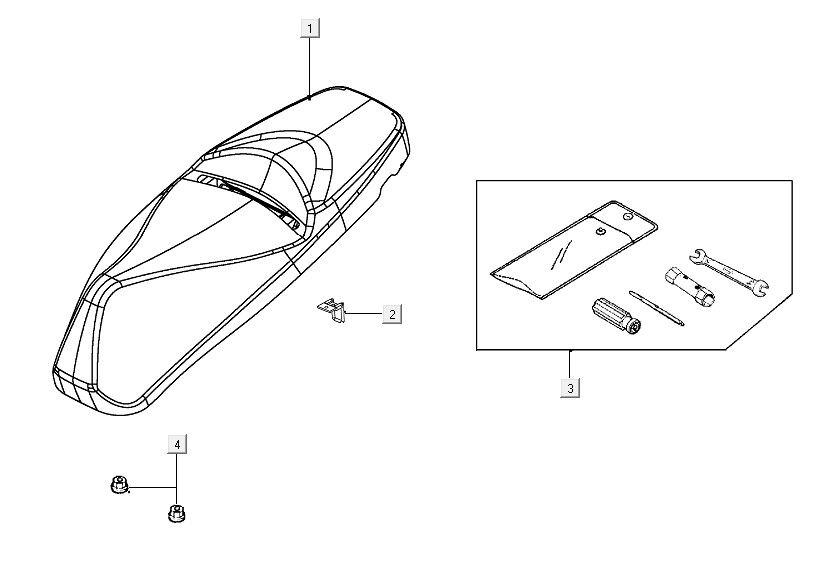 1

2

3

4