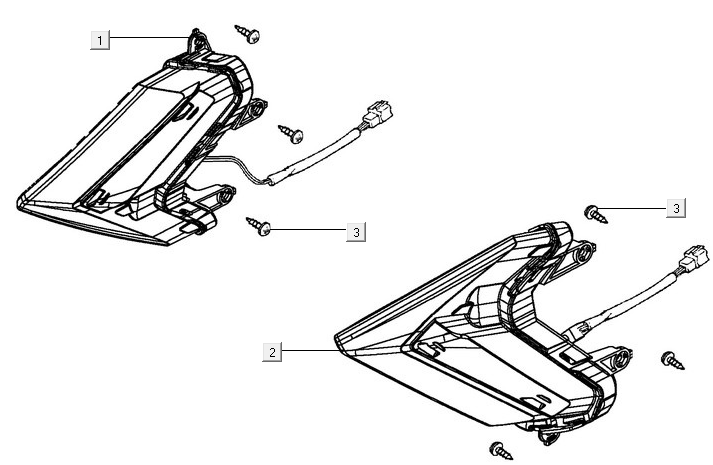 1
3
3
2