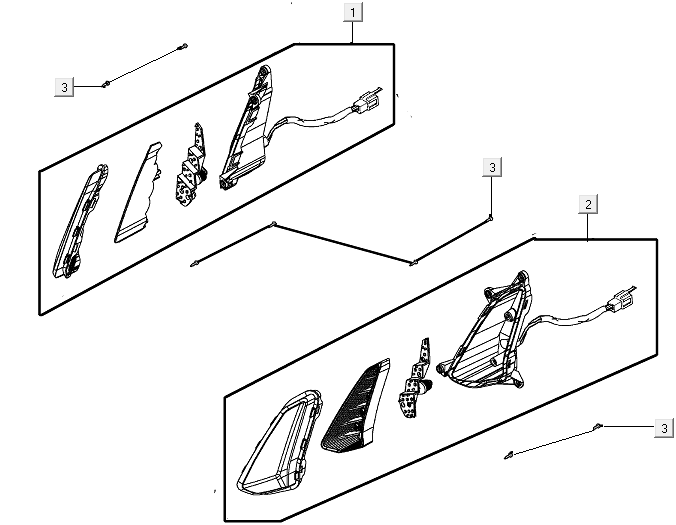 1
3
3
2
3