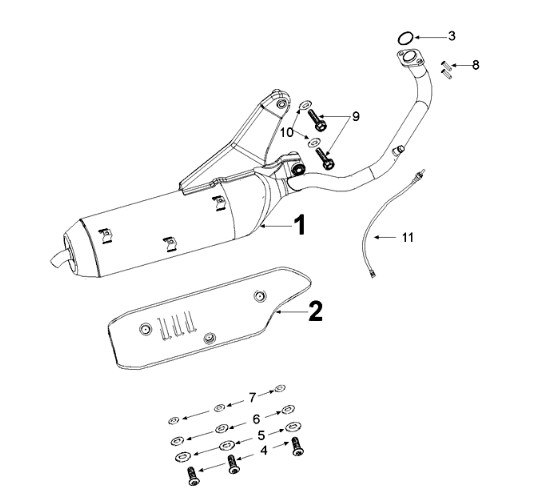 3
8
9
10
1
11
2
7
6
5
4