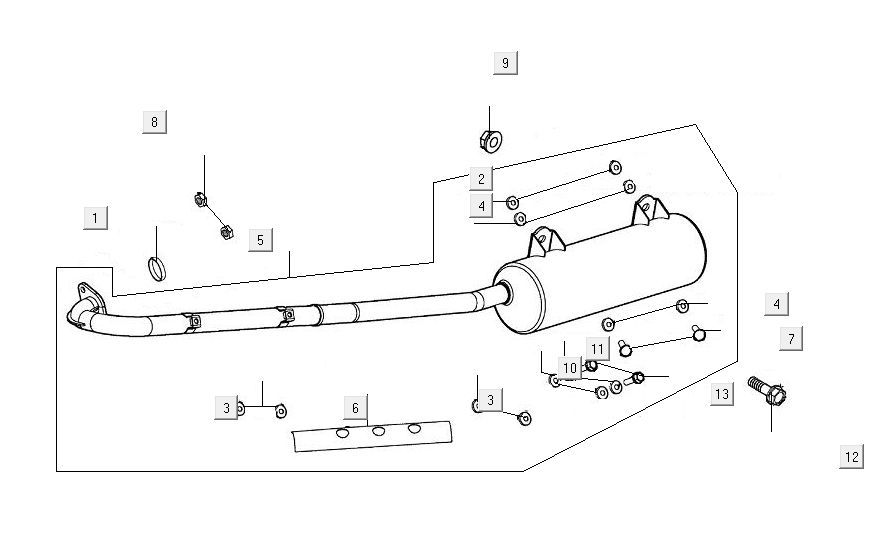 9
8
2
4
1
5
4
7
11
10
13
3
6
3
12