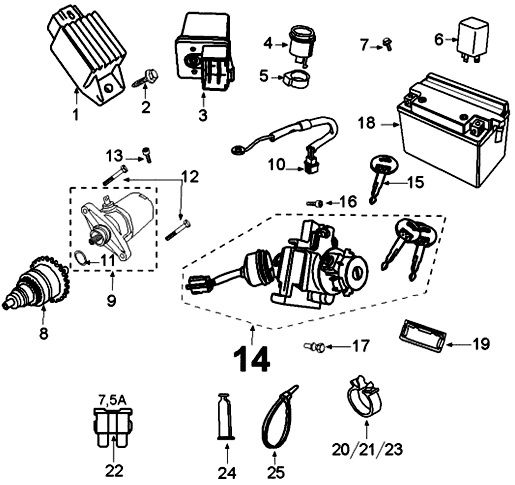 1
2
3
4
5
7
6
18
13
12
10
15
16
11
9
8
14
17
19
7,5A
22
24
25
20/21/23