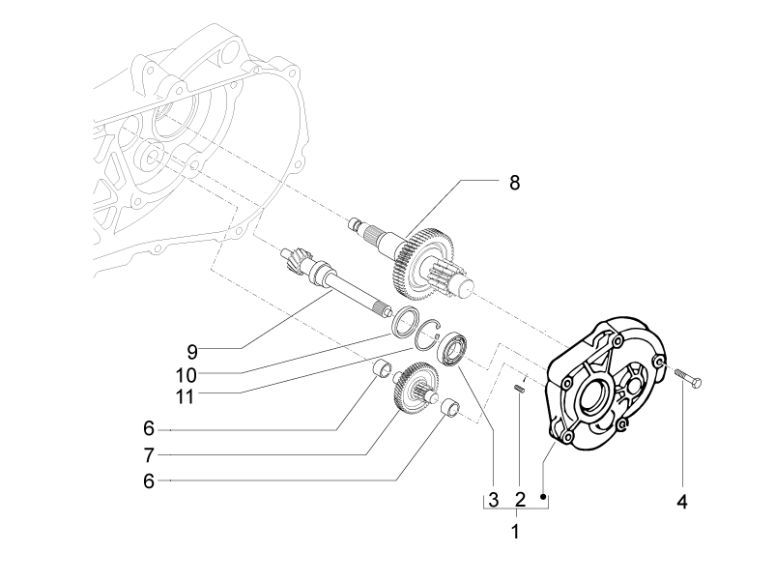 8
9
10
11
6
7
6
3
2
1
4