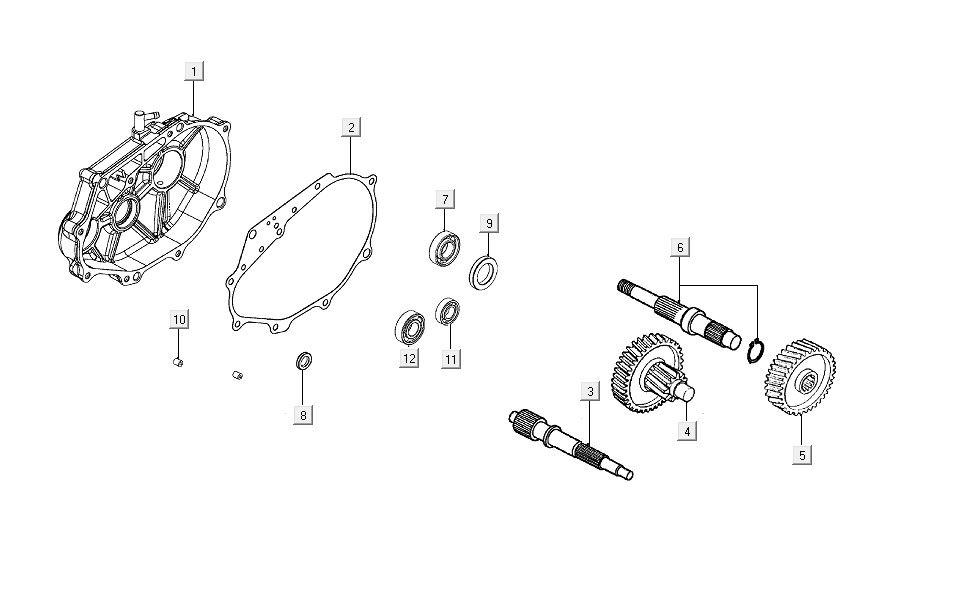 1
2
7
9
6
10
12
11
8
3
4
5