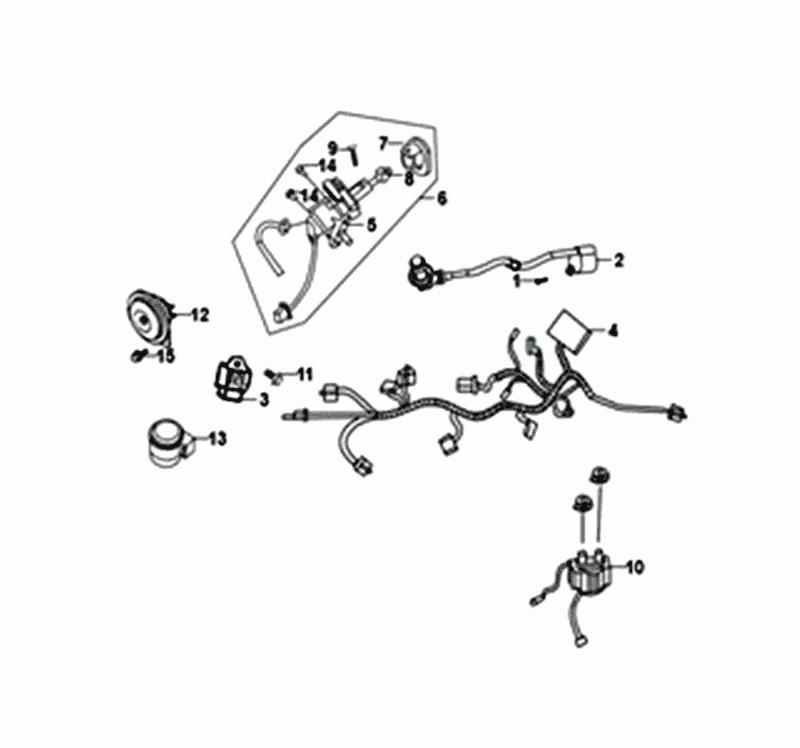 9
7
14
8
14
6
5
2
1
12
4
15
11
3
13
10