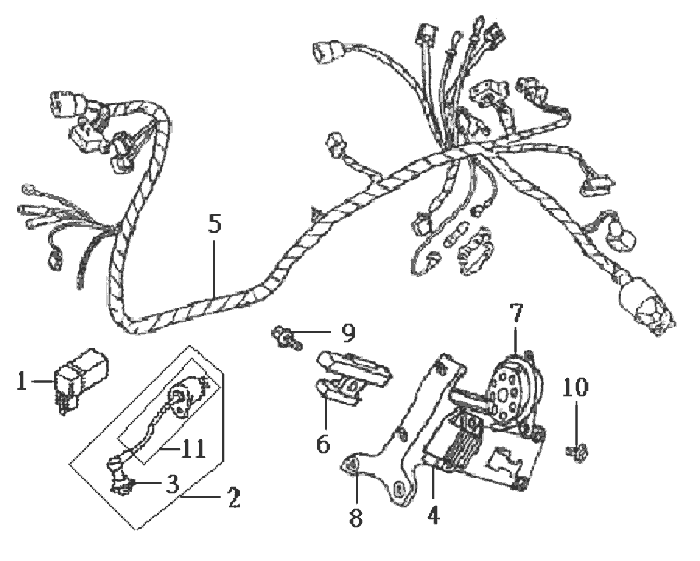 5
9
7
1
10
6
11
3
2
8
4