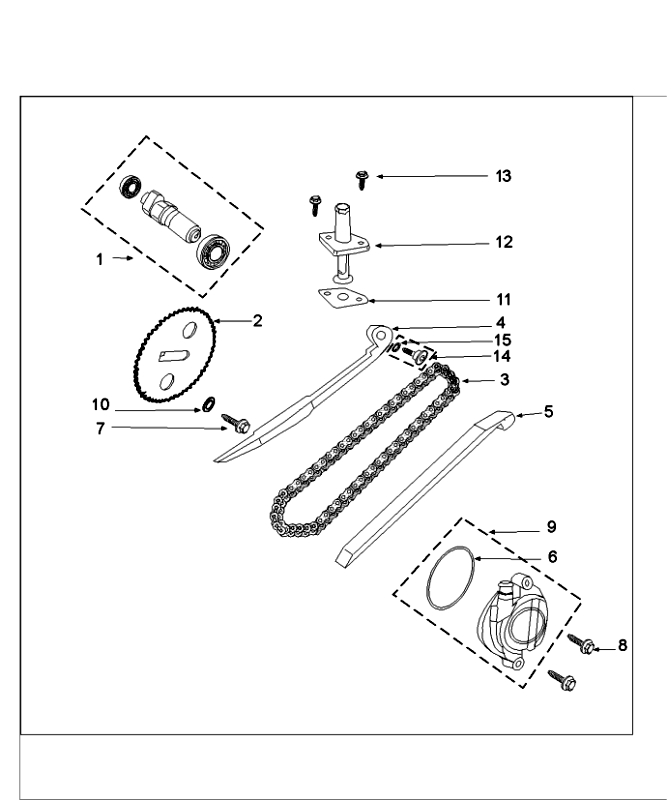 13
12
1
11
2
4
15
14
3
10
7
5
9
6
8