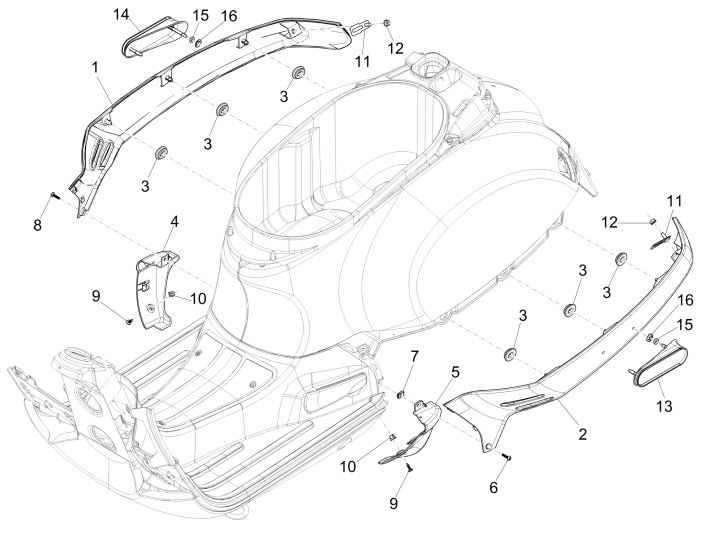 14
15
16
11
12
1
3
3
3
8
4
9
10
12
11
3
3
3
16
15
13
7
5
2
10
9
6