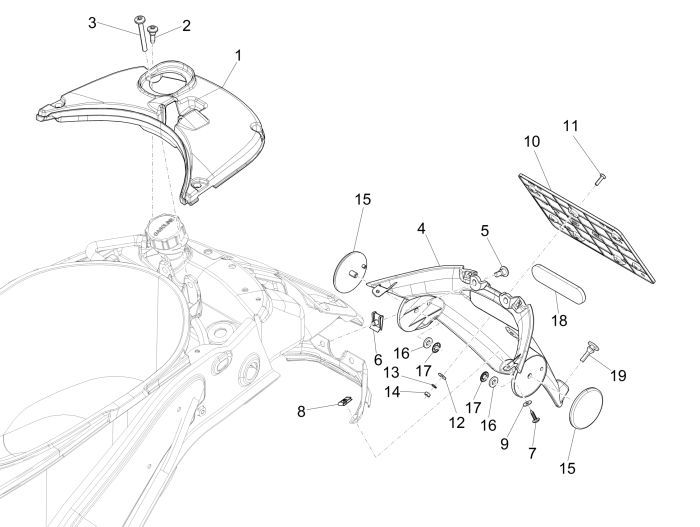 3
2
1
11
10
15
4
5
18
6
16
17
13
14
12
17
16
19
8
9
7
15