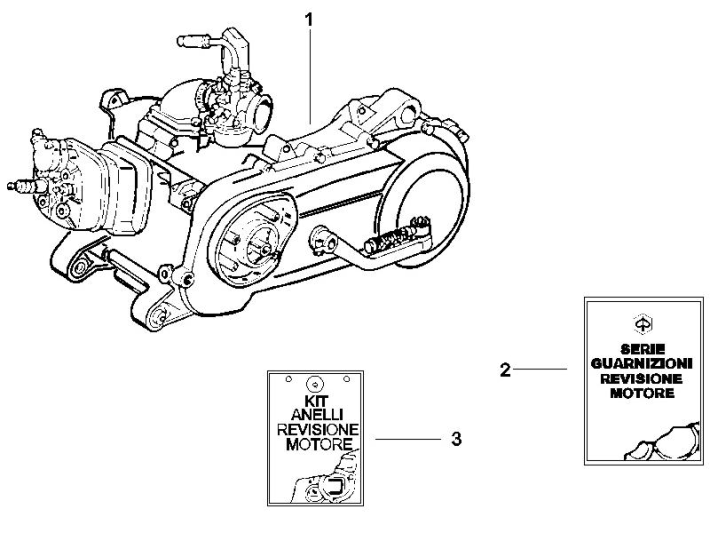 1

2

SERIE GUARNIZIONI REVISIONE MOTORE

KIT ANELLI REVISIONE MOTORE

3