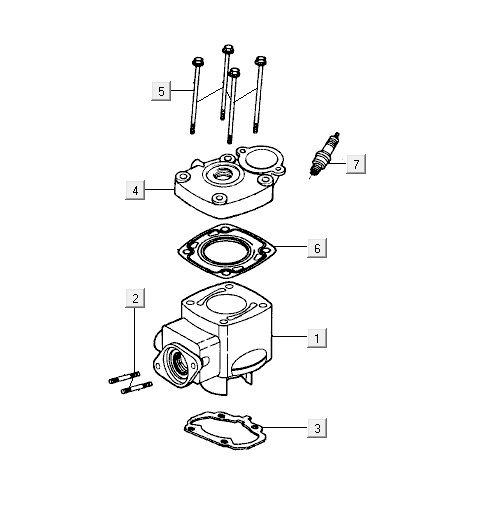 5
7
4
6
2
1
3