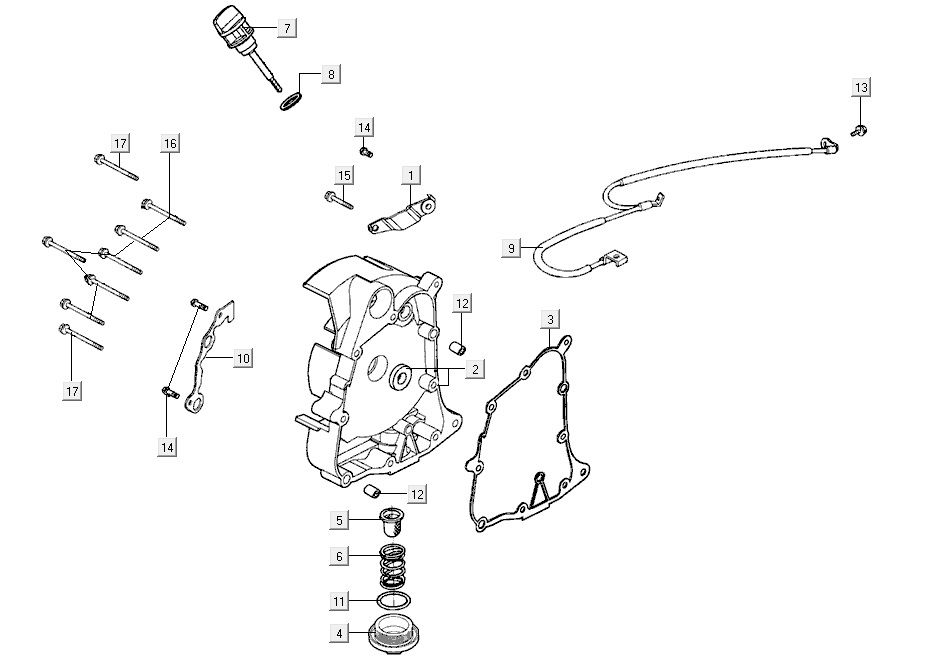 7
8
13
14
17
16
15
1
9
12
3
10
2
17
14
12
5
6
11
4