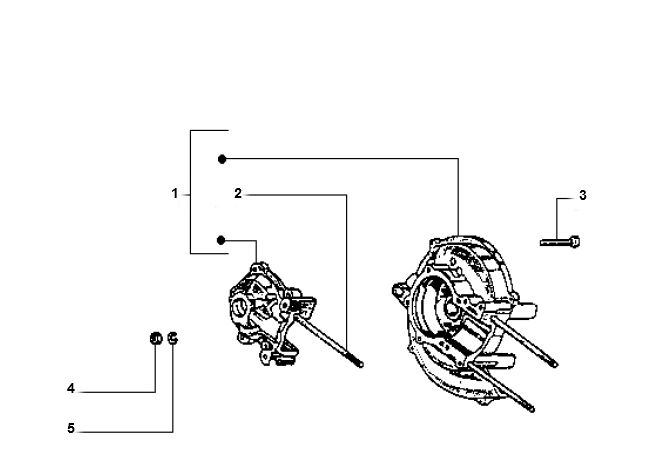 1
2
3
4
5