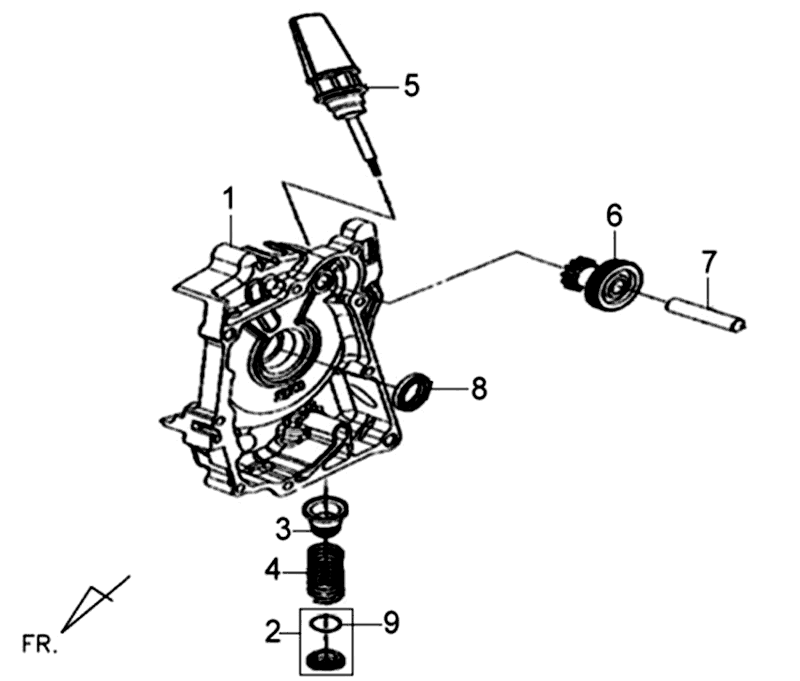 5
1
6
7
8
3
4
2
9
FR.