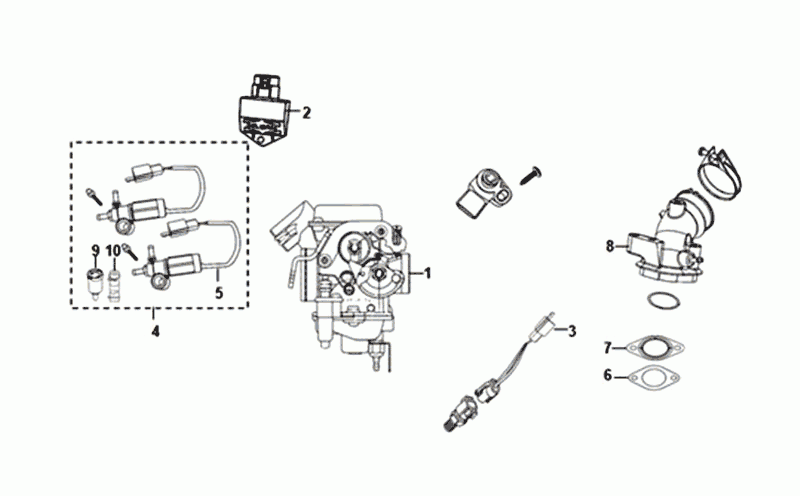 2
9
10
5
4
1
8
3
7
6