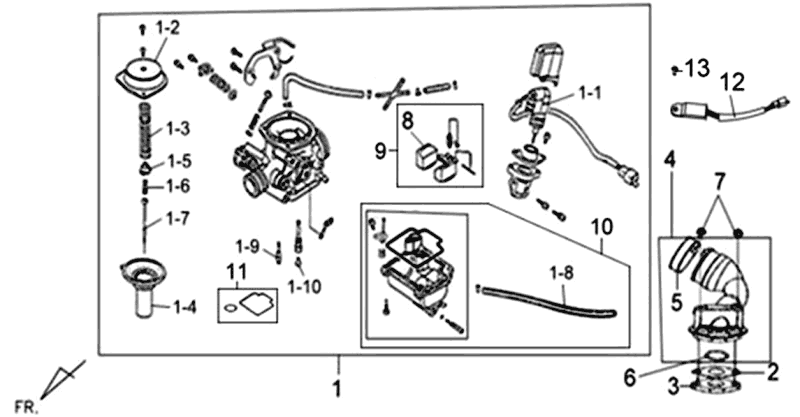 1-2
1-3
1-5
1-6
1-7
1-4
1-9
1-10
11
8
9
1-1
10
1-8
13
12
4
7
5
6
2
3
1
FR.