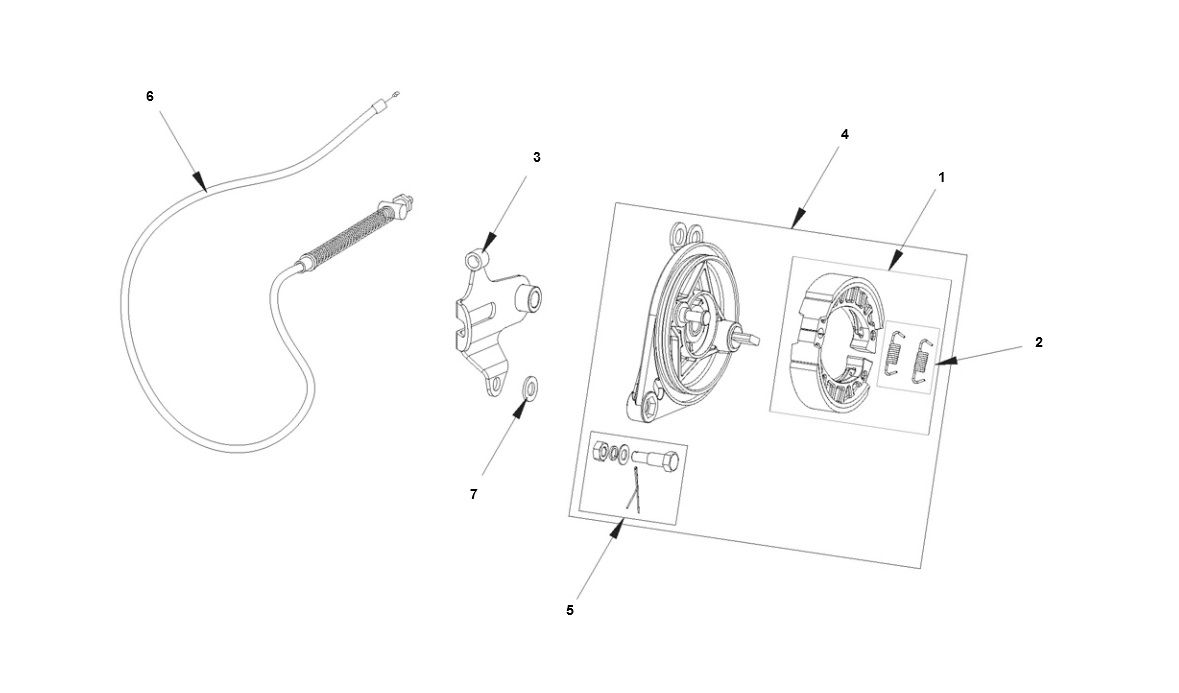 6
3
4
1
2
7
5