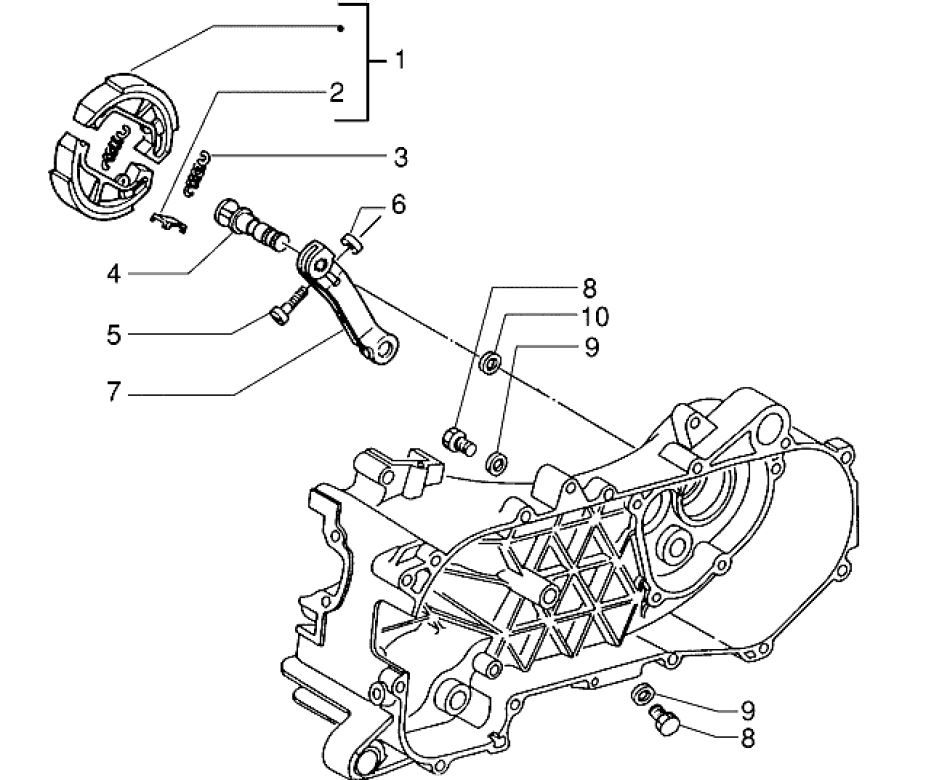 1
2
3
6
4
5
7
8
10
9
9
8