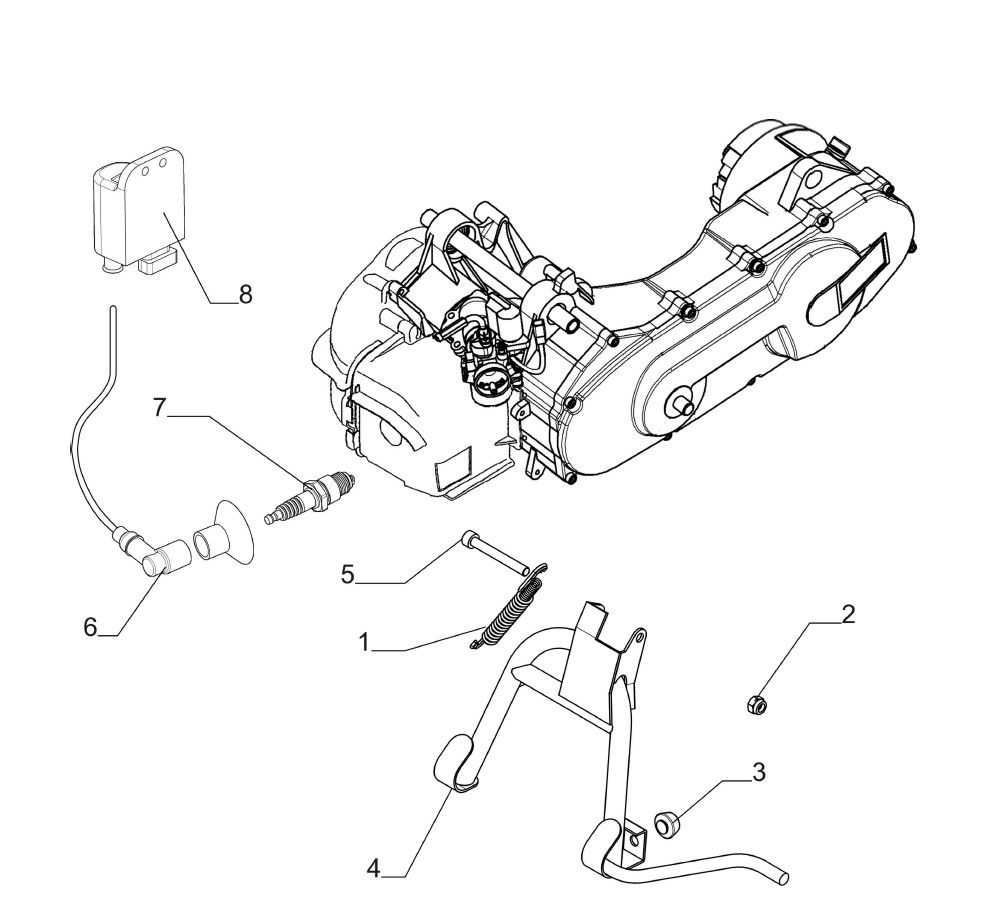 8
7
5
6
1
2
3
4