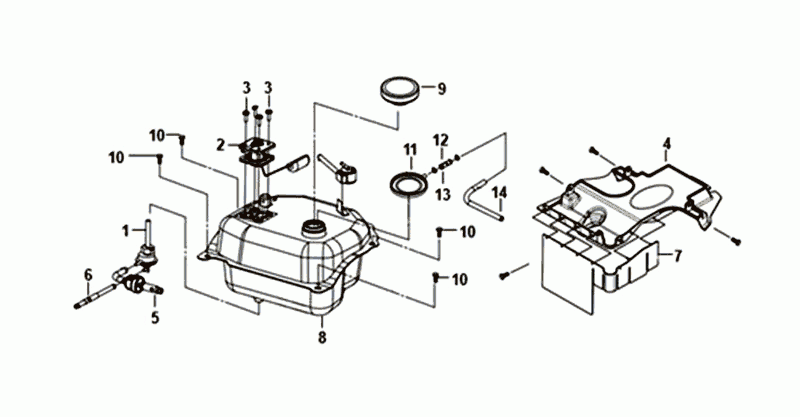 3
3
9
10
2
12
4
10
11
13
14
1
10
7
6
10
5
8