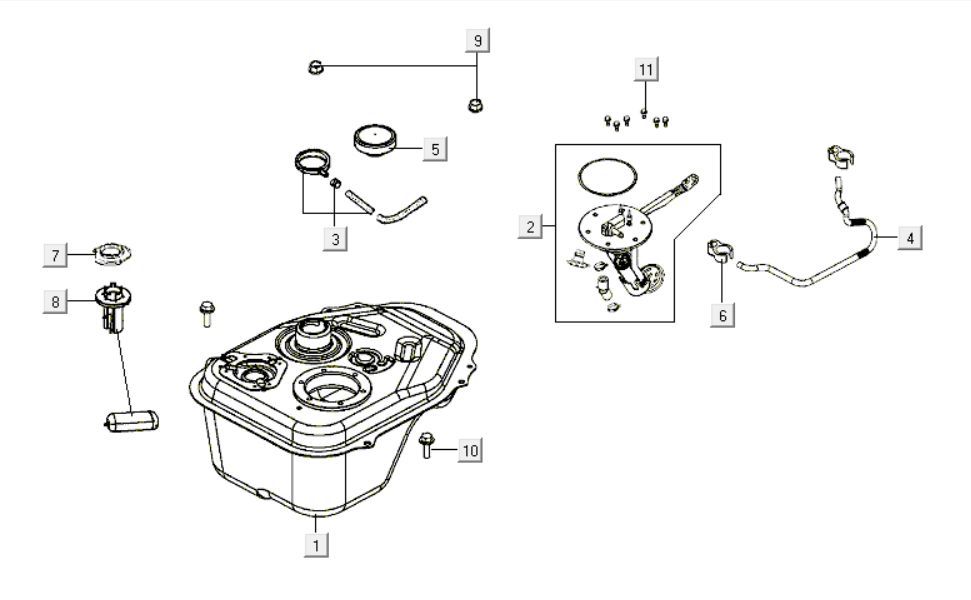 9
11
5
3
2
4
7
8
6
10
1