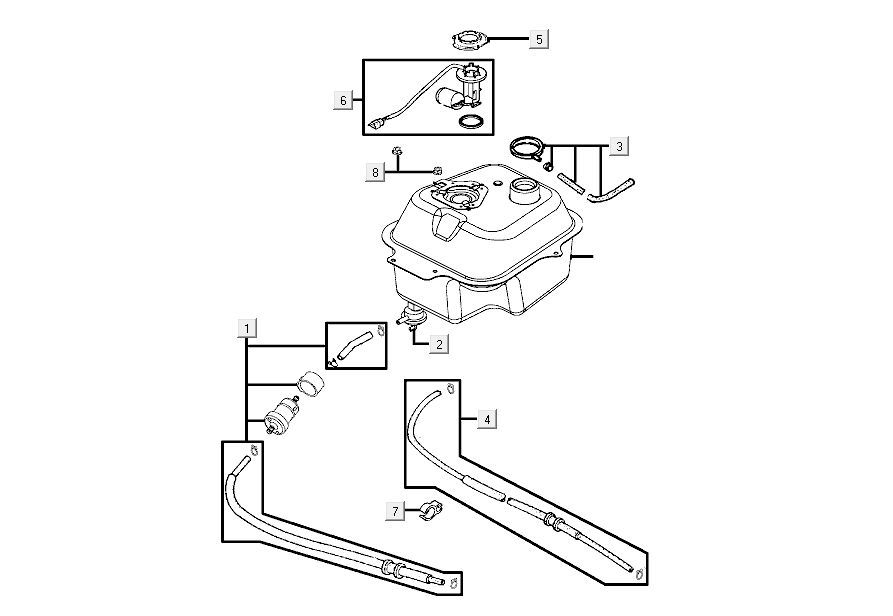 5
6
3
8
1
2
4
7