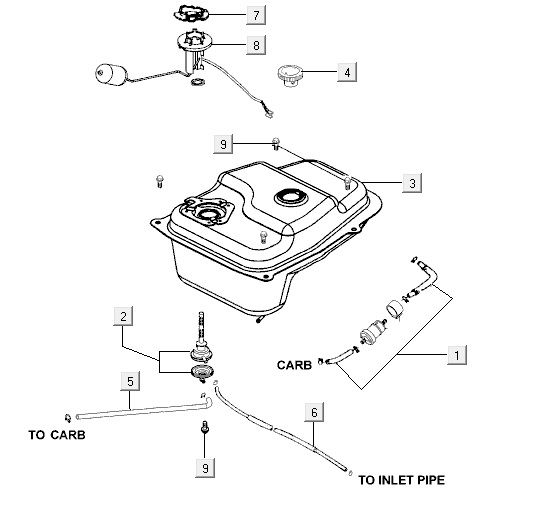 7
8
4
9
3
2
1
CARB
5
6
TO CARB
9
TO INLET PIPE