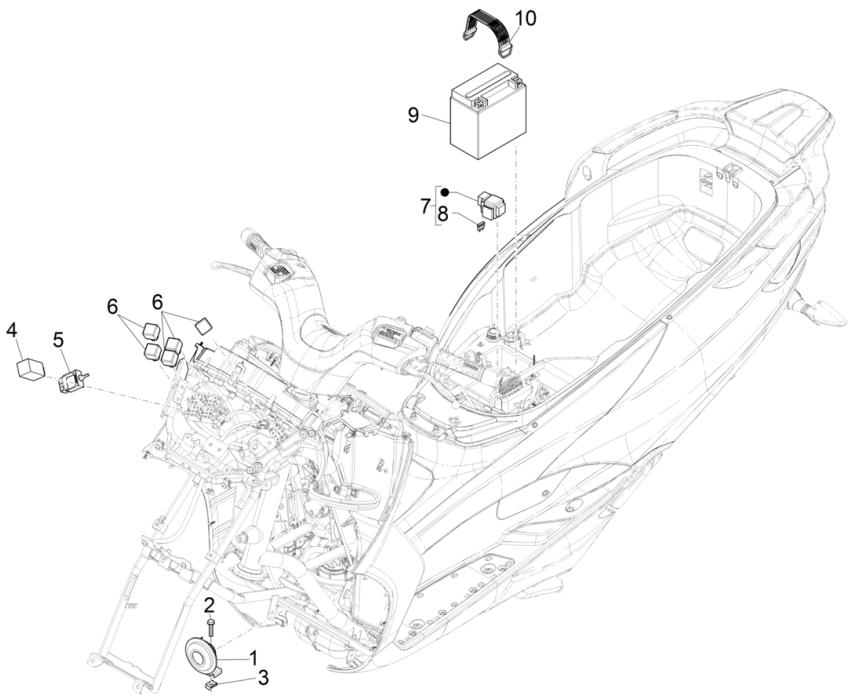 10
9
7
8
6
6
4
5
2
1
3