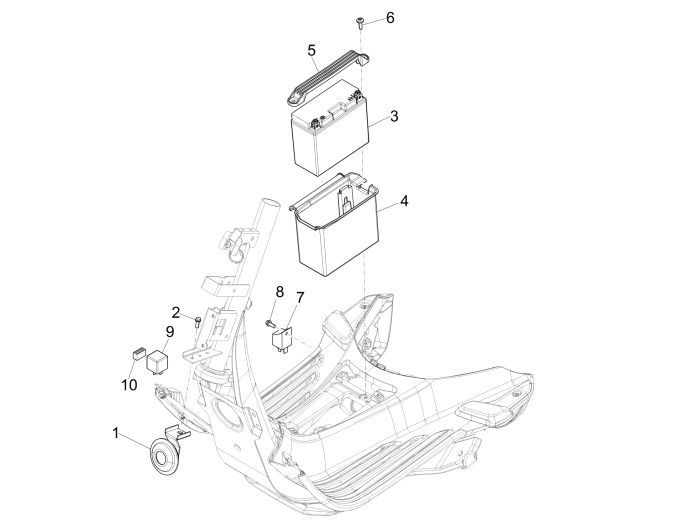 6
5
3
4
8
7
2
9
10
1