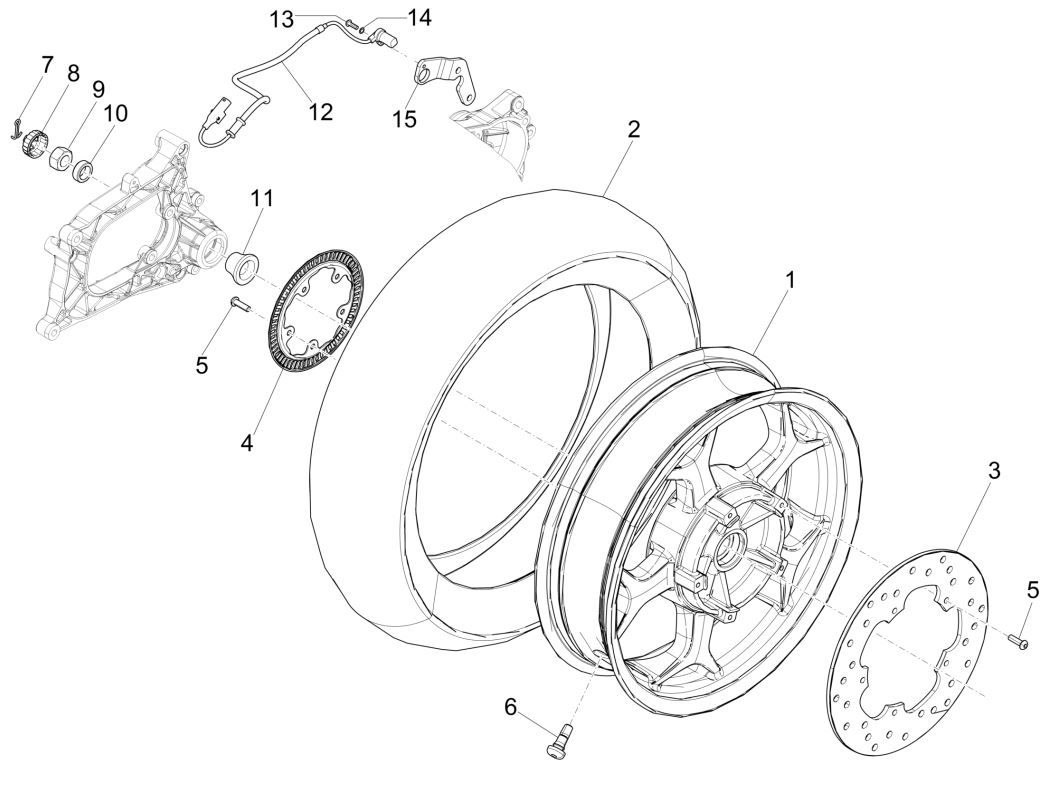 13
14
7
8
9
10
12
15
2
11
1
5
4
3
5
6