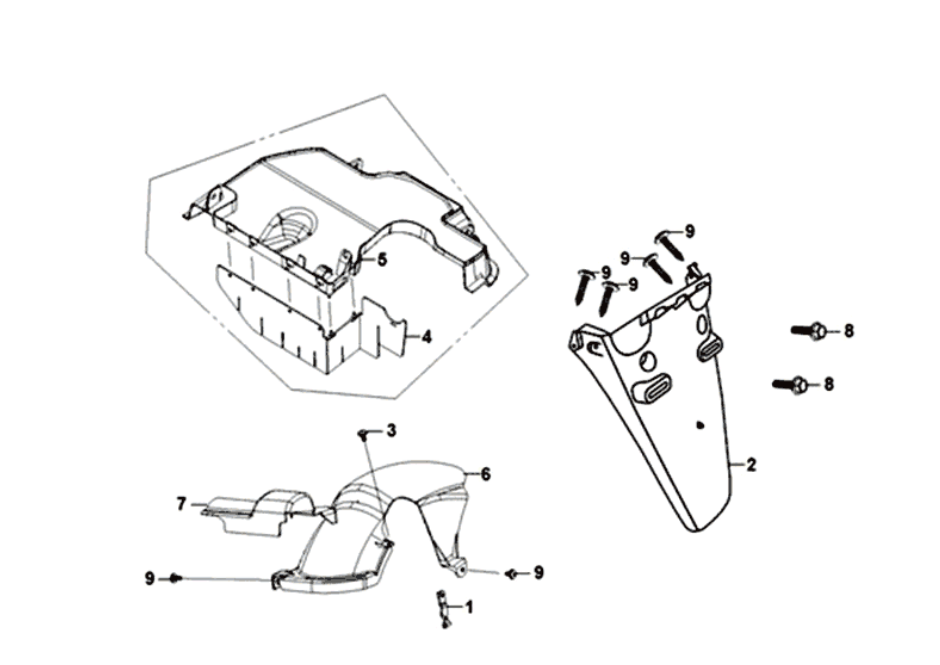 5
4
9
9
9
9
8
8
2
3
6
7
9
9
1