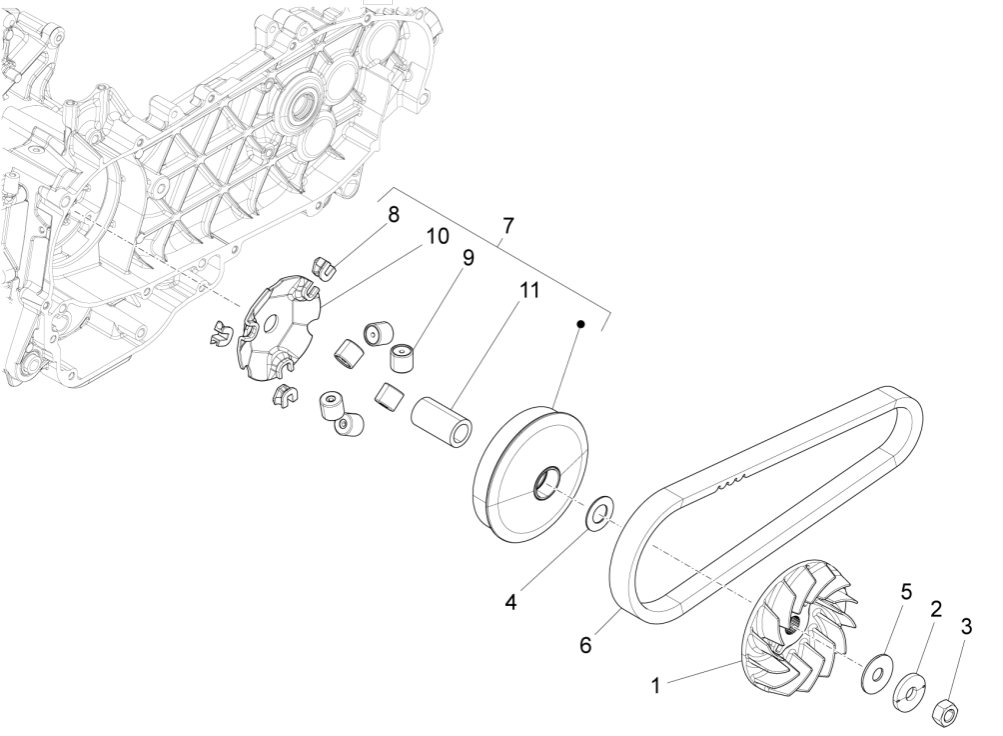 8
10
7
9
11
4
6
5
2
3
1