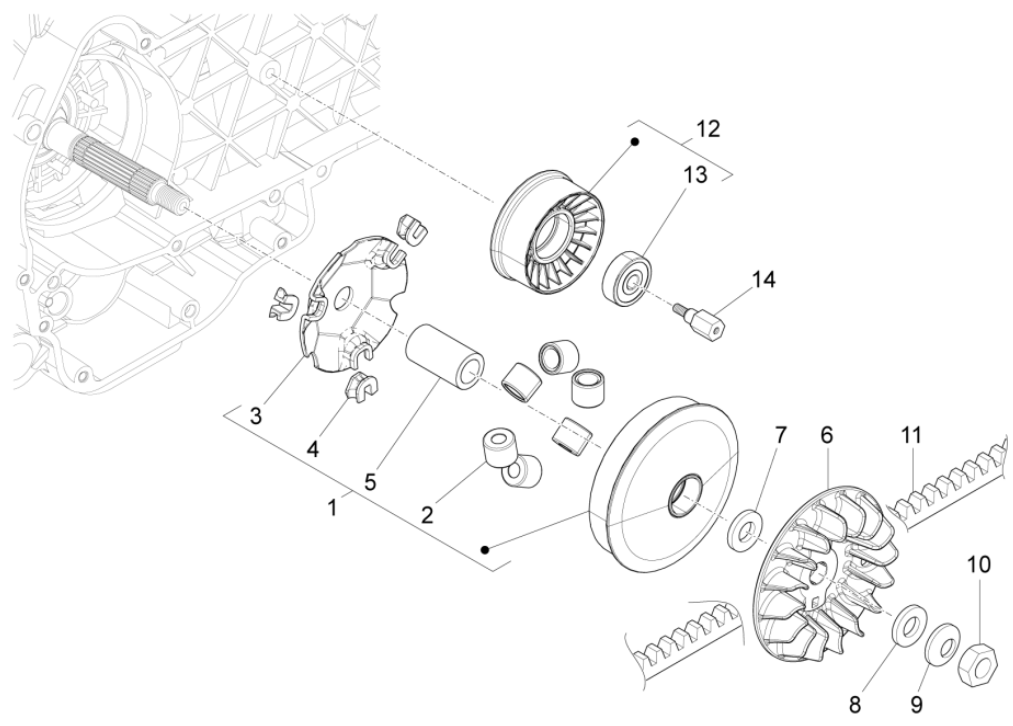 12
13
14
3
4
5
1
2
7
6
11
10
8
9