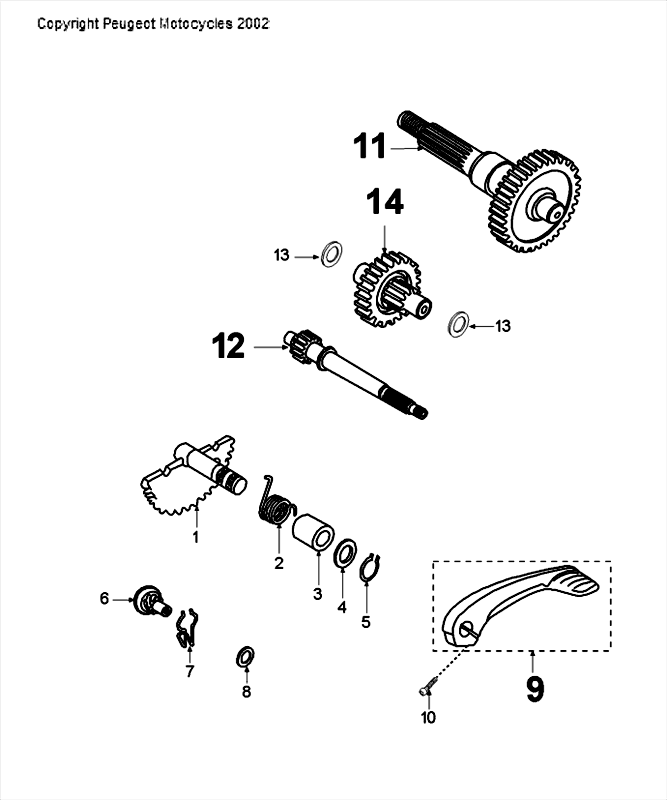 Copyright Peugeot Motocycles 2002

11

14

13

13

12

1

2

3

4

5

6

7

8

9

10