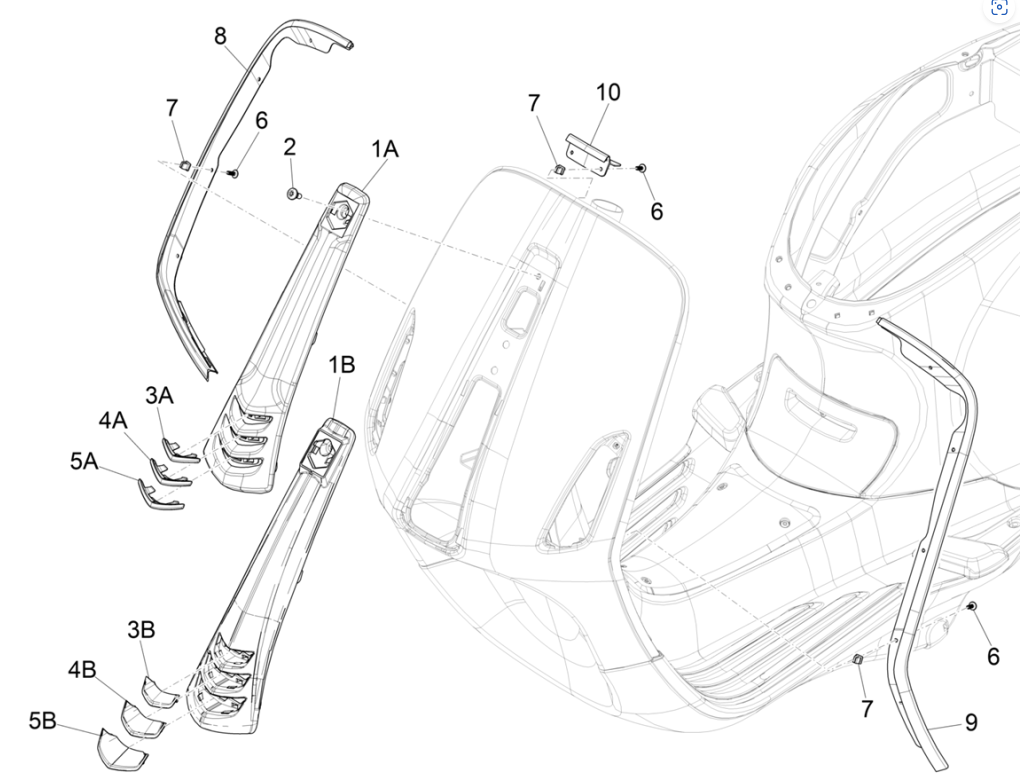 8
7
6
2
1A
7
10
6
3A
4A
5A
1B
3B
4B
5B
6
7
9