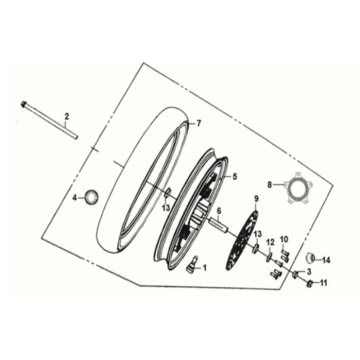 2
7
5
8
4
13
6
9
13
12
10
14
1
3
11