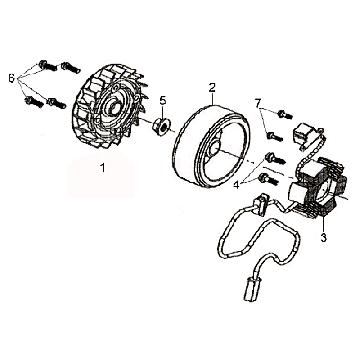 6
5
2
7
1
4
3