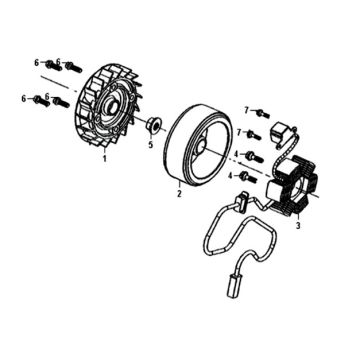 6 6
6 6
1
5
2
7
7
4
4
3