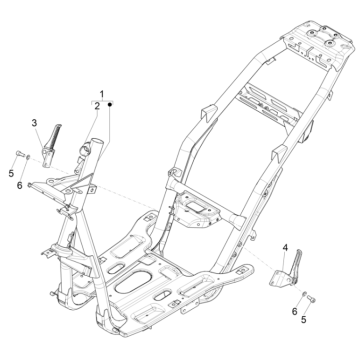 1
2
3
5
6
4
6
5