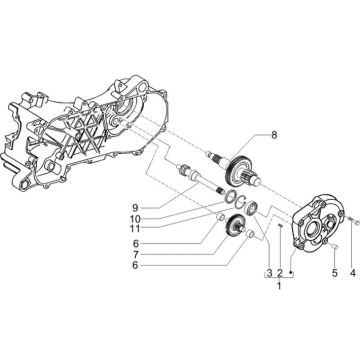 8
9
10
11
6
7
6
3
2
1
5
4