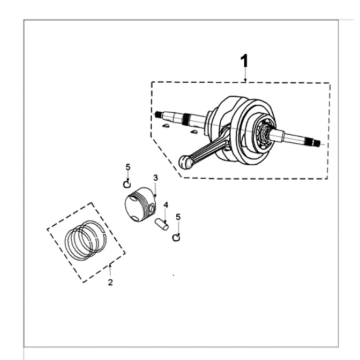 1
5
3
4
5
2