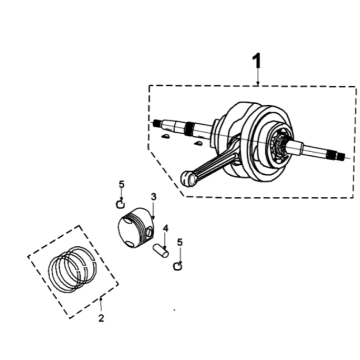 1
5
3
4
5
2