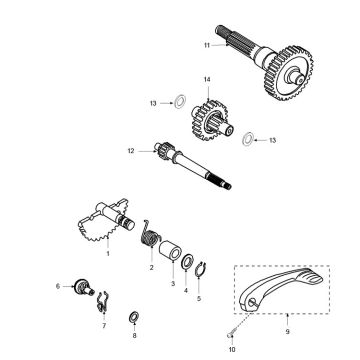 11
14
13
13
12
1
2
3
4
5
6
7
8
9
10