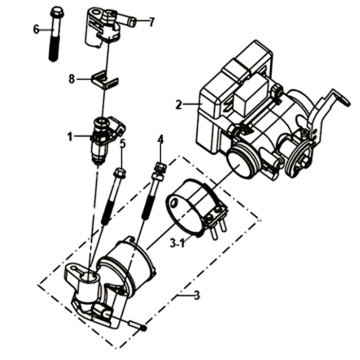 6
7
8
2
1
5
4
3-1
3