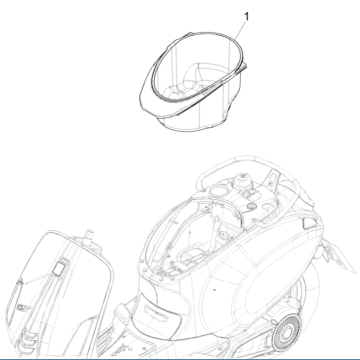 1