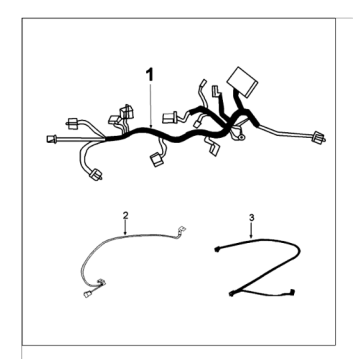 1
2
3