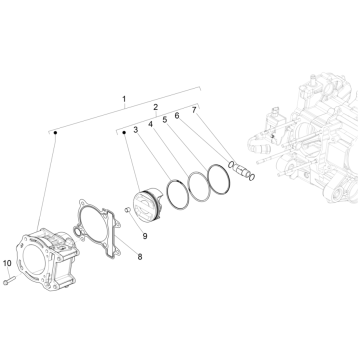 1
2
3
4
5
6
7
9
8
10